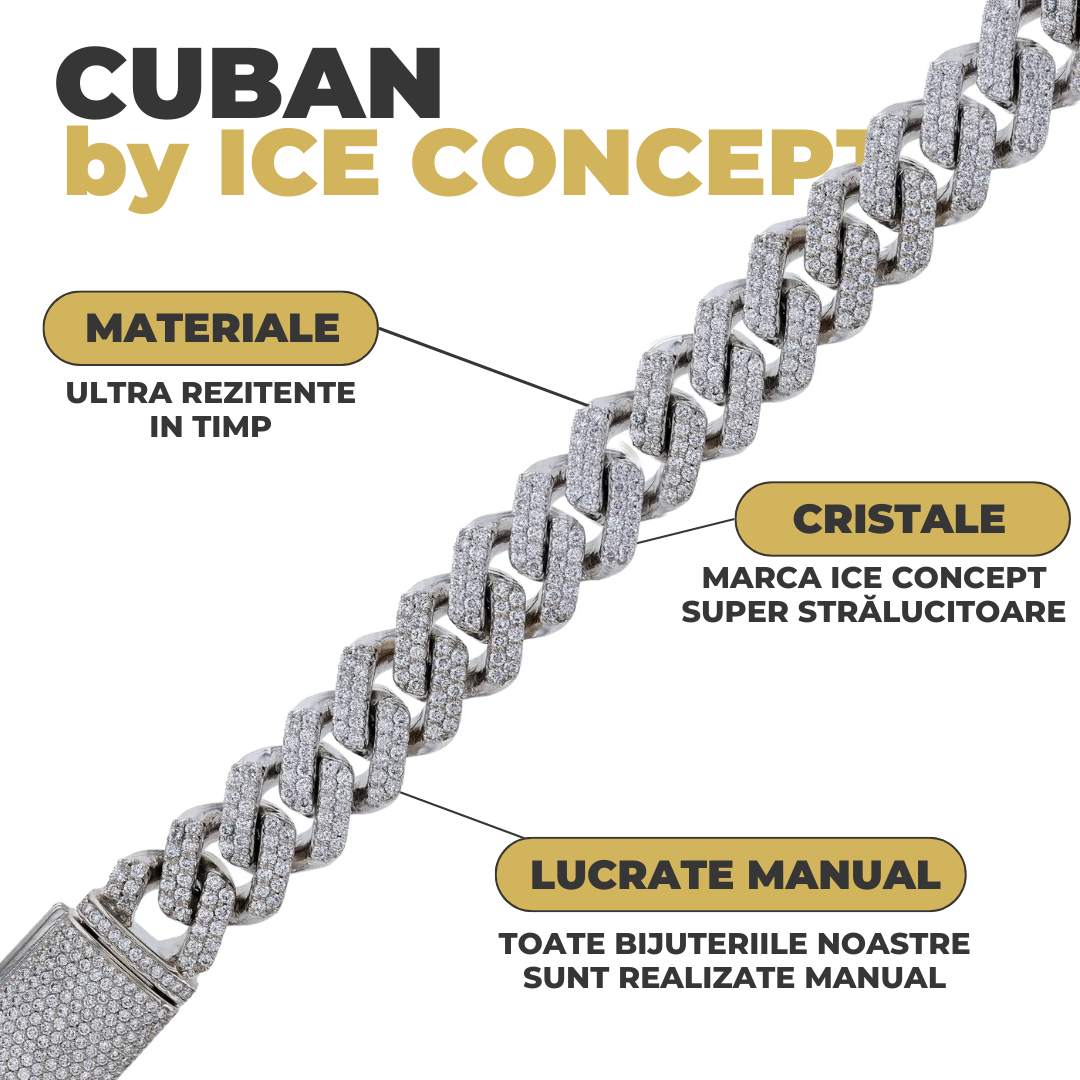 CUBAN
by ICE CONCEPT

MATERIALE

ULTRA REZITENTE IN TIMP

CRISTALE

MARCA ICE CONCEPT SUPER STRĂLUCITOARE

LUCRATE MANUAL

TOATE BIJUTERIILE NOASTRE SUNT REALIZATE MANUAL